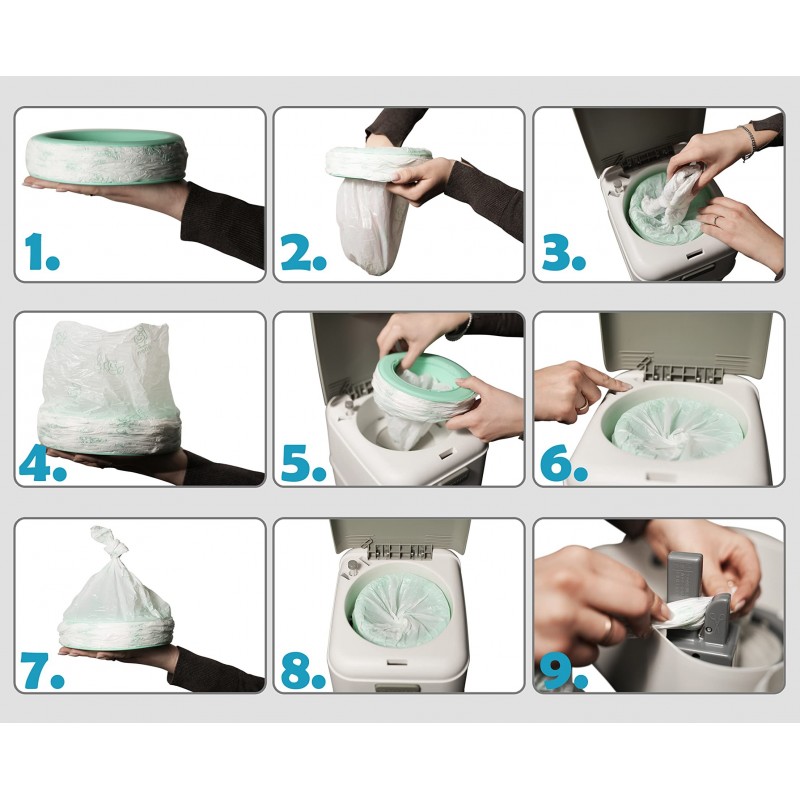 1.

2.

3.

4.

5.

6.

7.

8.

9.